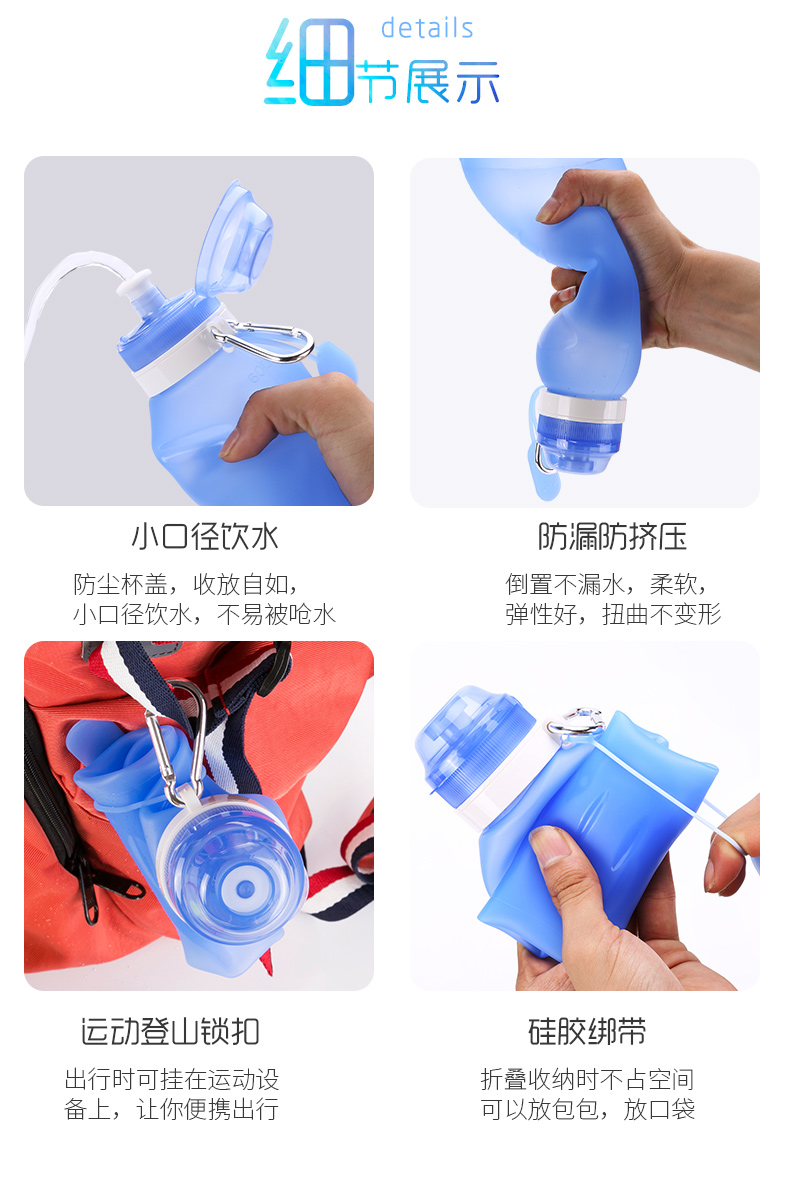 details
细节展示

小口径饮水

防尘杯盖，收放自如，小口径饮水，不易被呛水

防漏防挤压

倒置不漏水，柔软，弹性好，扭曲不变形

运动登山锁扣

出行时可挂在运动设备上，让你便携出行

硅胶绑带

折叠收纳时不占空间可以放包包，放口袋